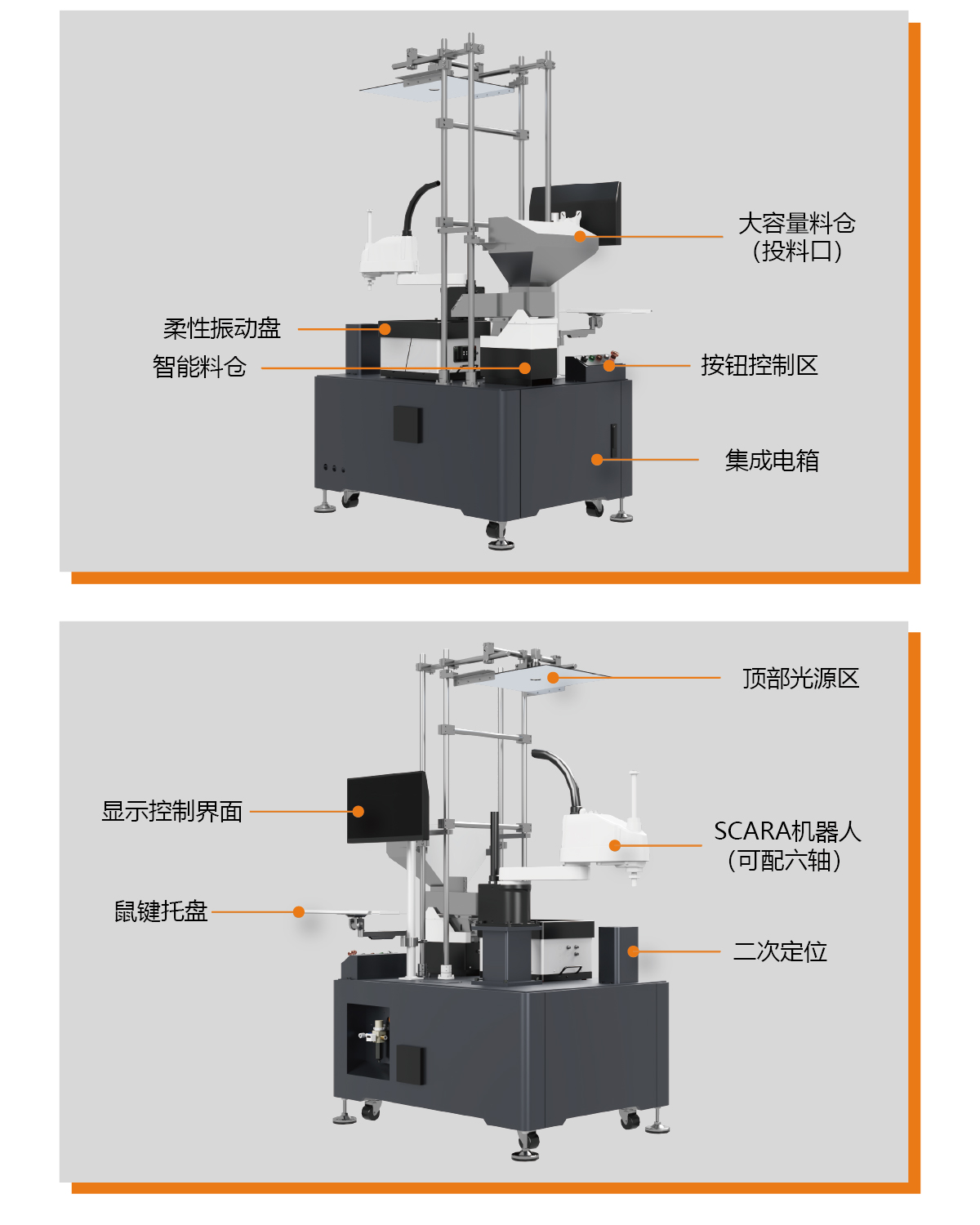 大容量料仓
（投料口）

柔性振动盘

智能料仓

按钮控制区

集成电箱

顶部光源区

显示控制界面

SCARA机器人
（可配六轴）

鼠键托盘

二次定位